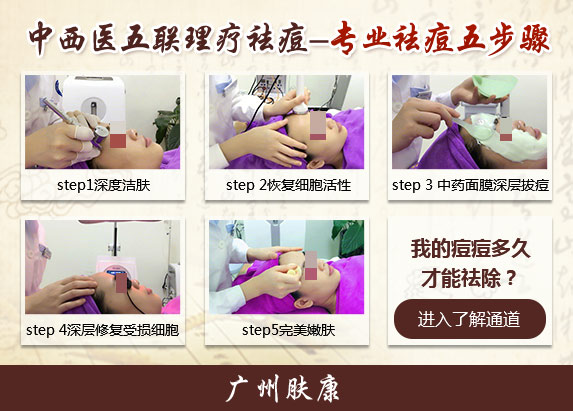 中西医五联理疗祛痘—专业祛痘五步骤

step1深度洁肤

step 2恢复细胞活性

step 3 中药面膜深层拔痘

step 4深层修复受损细胞

step5完美嫩肤

我的痘痘多久才能祛除？

进入了解通道

广州肤康